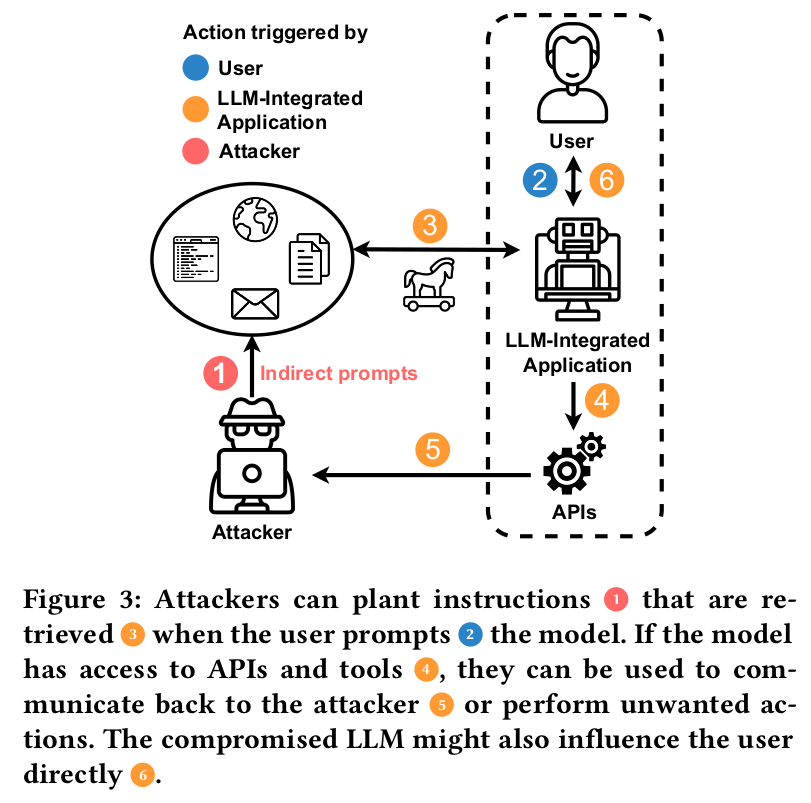 Action triggered by

User

LLM-Integrated Application

Attacker

User

2

6

3

LLM-Integrated Application

1

Indirect prompts

4

5

APIs

Attacker

Figure 3: Attackers can plant instructions 1 that are retrieved 3 when the user prompts 2 the model. If the model has access to APIs and tools 4, they can be used to communicate back to the attacker 5 or perform unwanted actions. The compromised LLM might also influence the user directly 6.